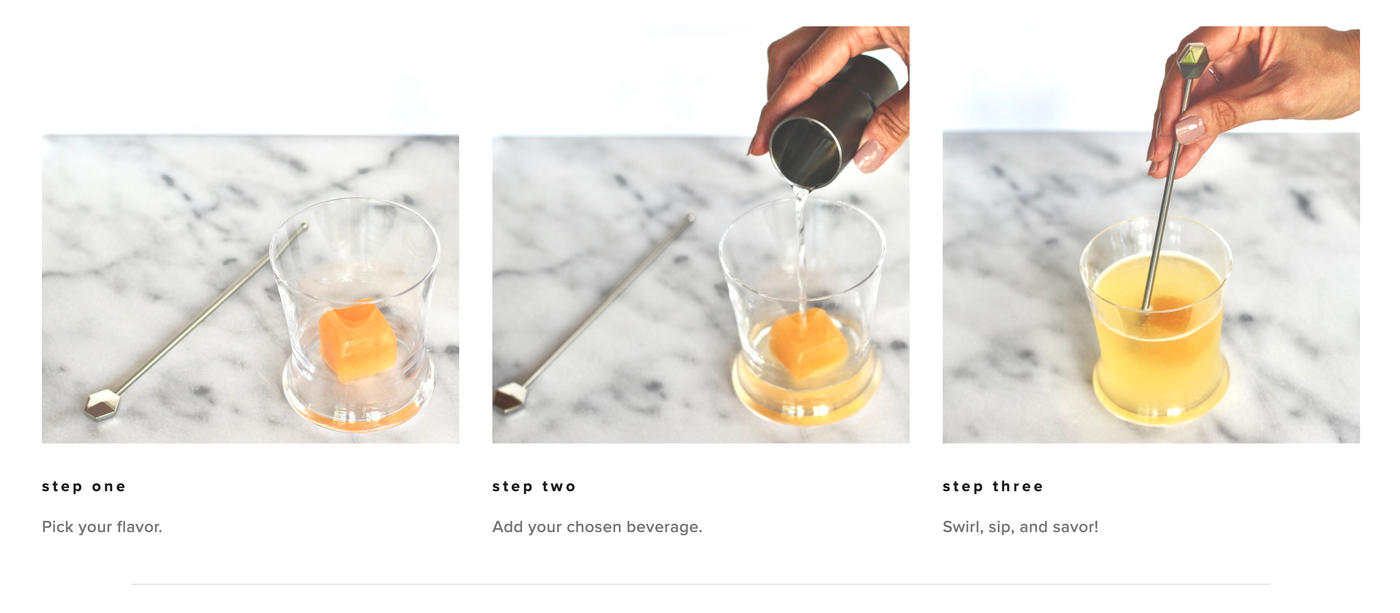 step one

Pick your flavor.

step two

Add your chosen beverage.

step three

Swirl, sip, and savor!